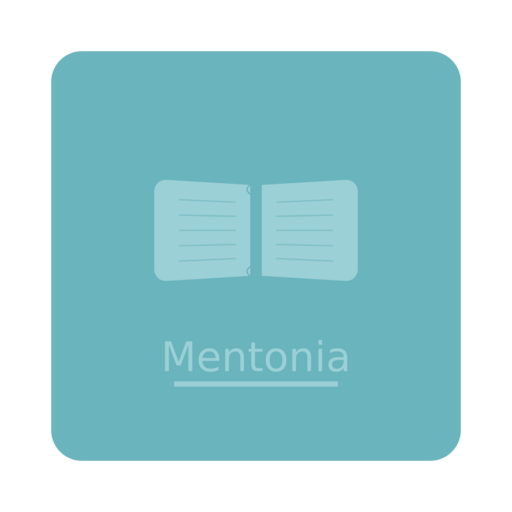 Mentonia